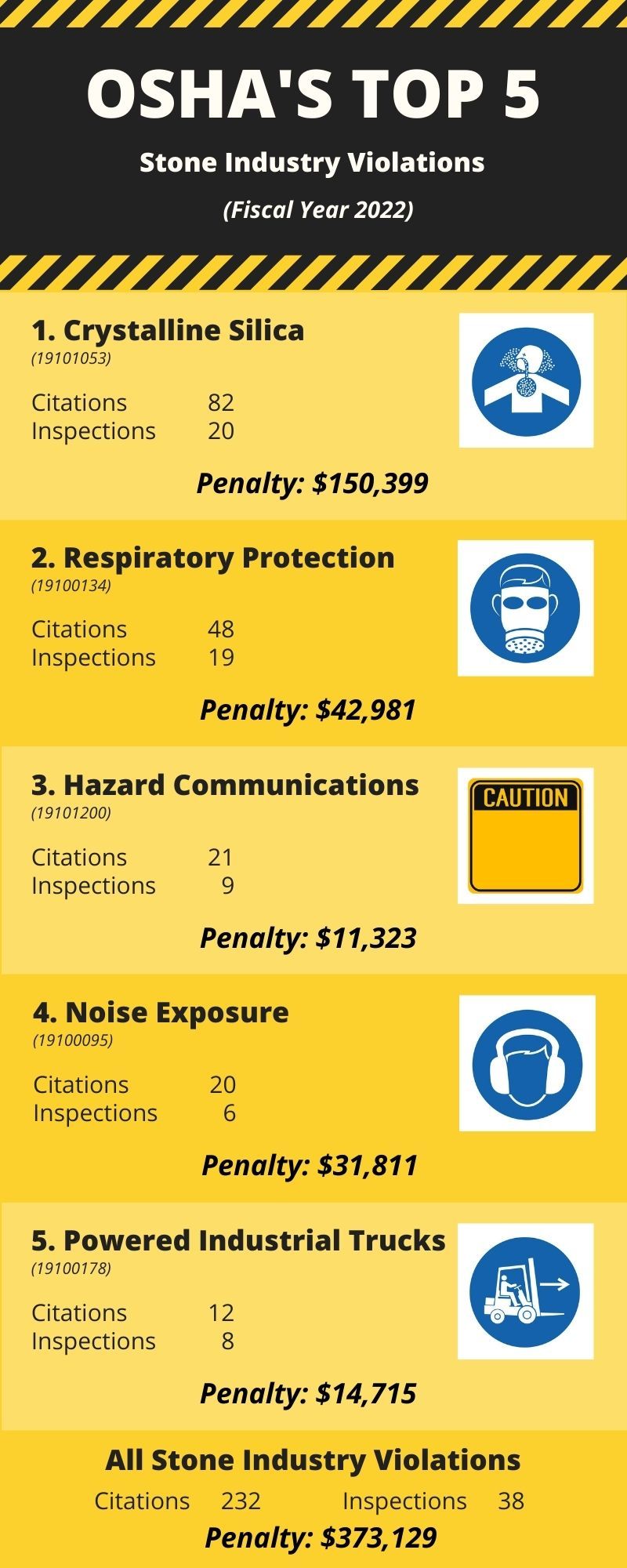 OSHA'S TOP 5

Stone Industry Violations

(Fiscal Year 2022)

1. Crystalline Silica
(19101053)

Citations 82
Inspections 20

Penalty: $150,399

2. Respiratory Protection
(19100134)

Citations 48
Inspections 19

Penalty: $42,981

3. Hazard Communications
(19101200)

CAUTION

Citations 21
Inspections 9

Penalty: $11,323

4. Noise Exposure
(19100095)

Citations 20
Inspections 6

Penalty: $31,811

5. Powered Industrial Trucks
(19100178)

Citations 12
Inspections 8

Penalty: $14,715

All Stone Industry Violations

Citations 232 Inspections 38

Penalty: $373,129